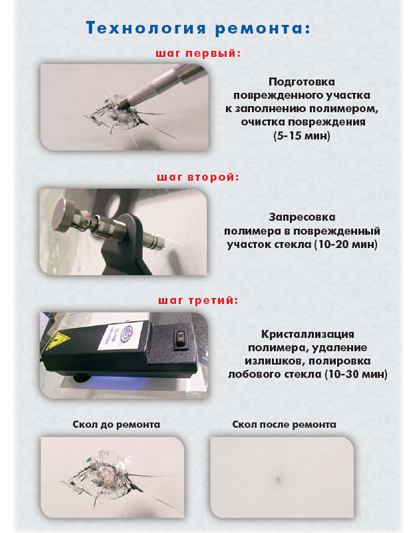 Технология ремонта:

шаг первый:

Подготовка поврежденного участка к заполнению полимером, очистка повреждения (5-15 мин)

шаг второй:

Запресовка полимера в поврежденный участок стекла (10-20 мин)

шаг третий:

Кристаллизация полимера, удаление излишков, полировка лобового стекла (10-30 мин)

Скол до ремонта

Скол после ремонта